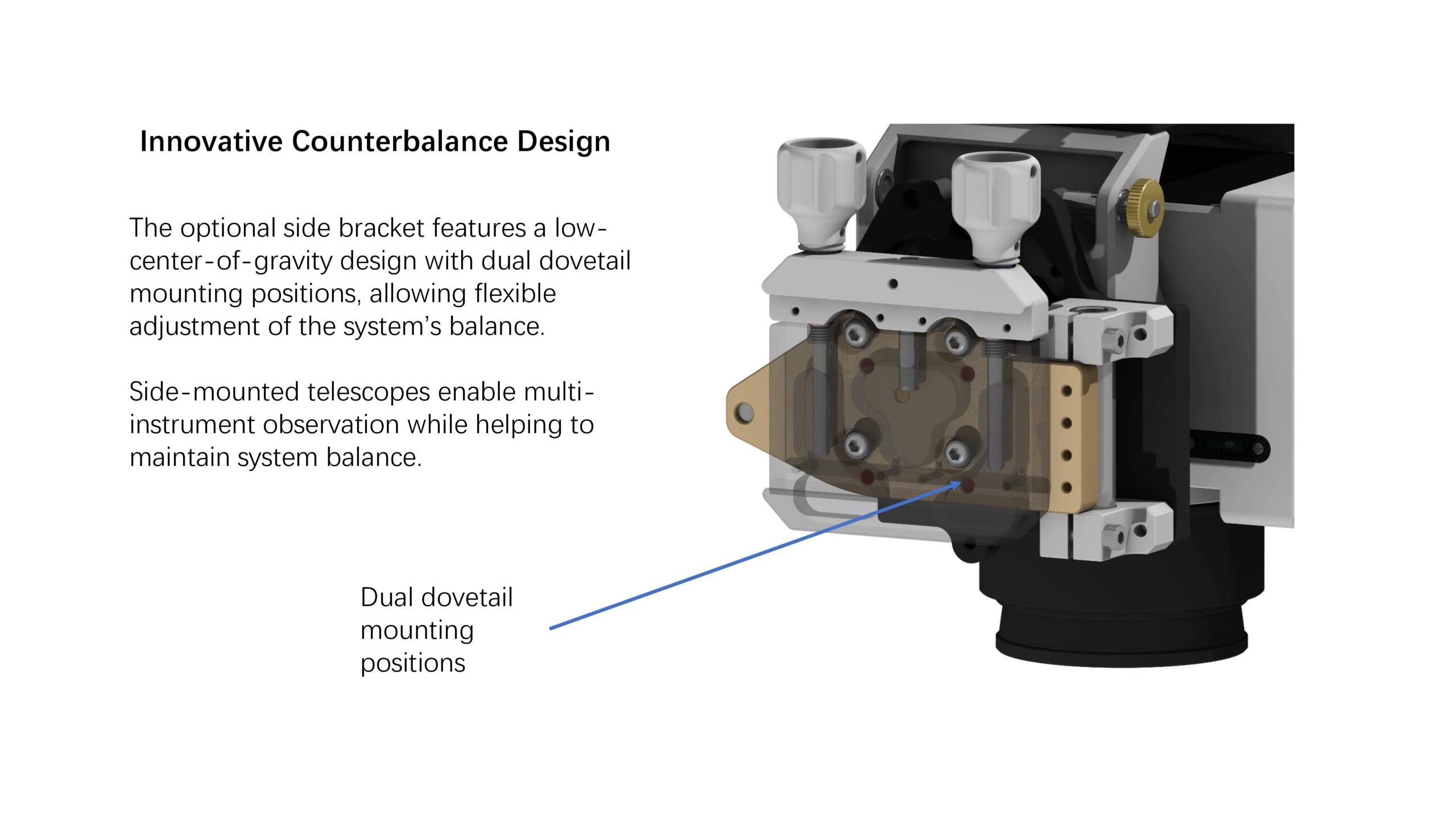 Innovative Counterbalance Design

The optional side bracket features a low-center-of-gravity design with dual dovetail mounting positions, allowing flexible adjustment of the system's balance.

Side-mounted telescopes enable multi-instrument observation while helping to maintain system balance.

Dual dovetail mounting positions